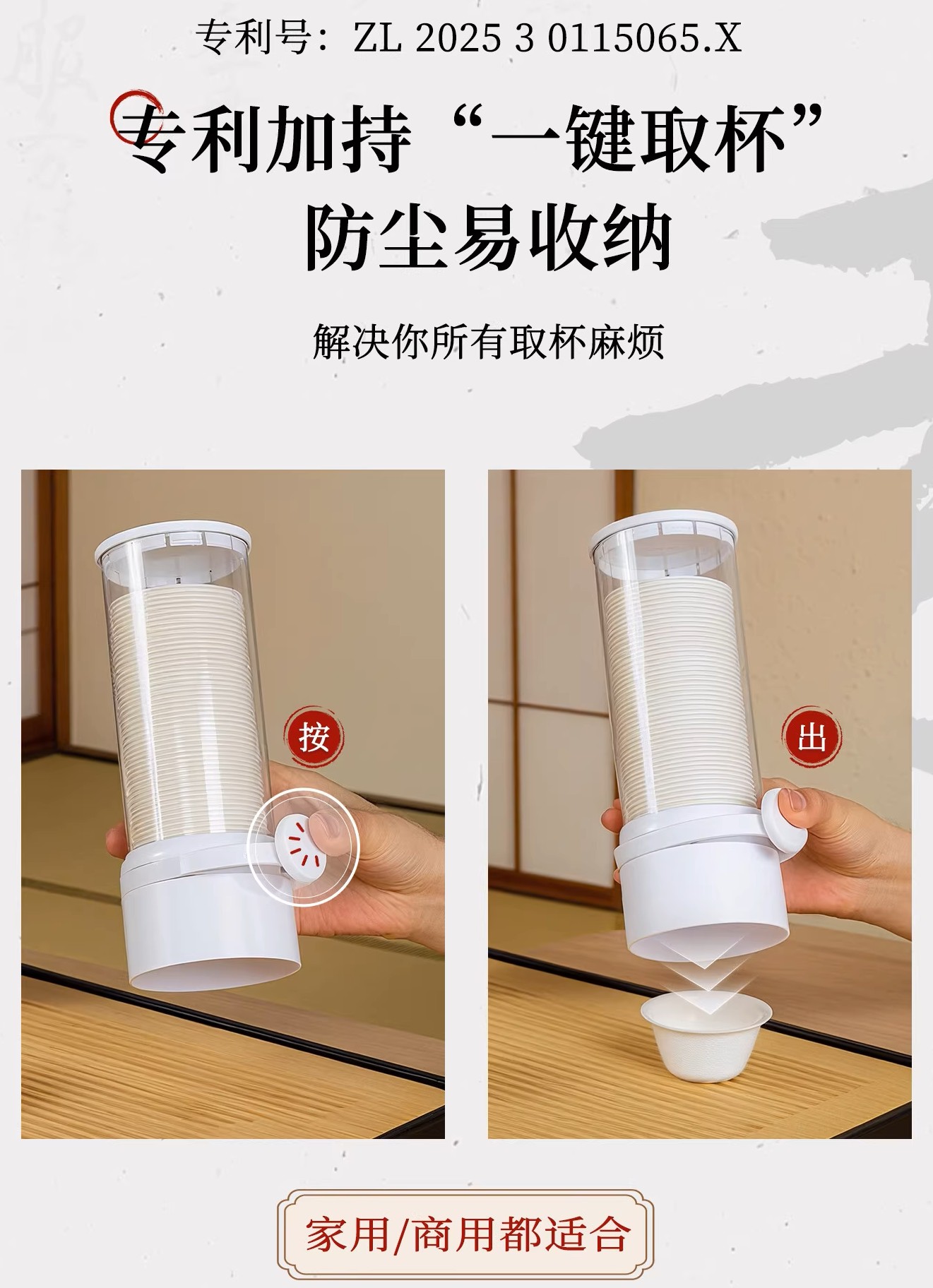 专利号：ZL 2025 3 0115065.X

专利加持“一键取杯”
防尘易收纳

解决你所有取杯麻烦

按

出

家用/商用都适合